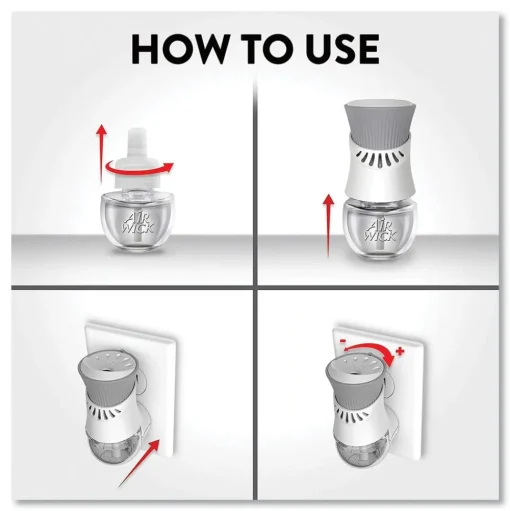 HOW TO USE

AIR WICK

AIR WICK

-
+