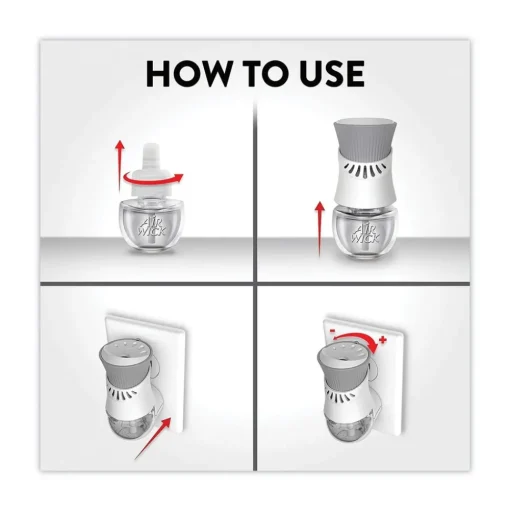 HOW TO USE

AIR WICK

AIR WICK

-
+