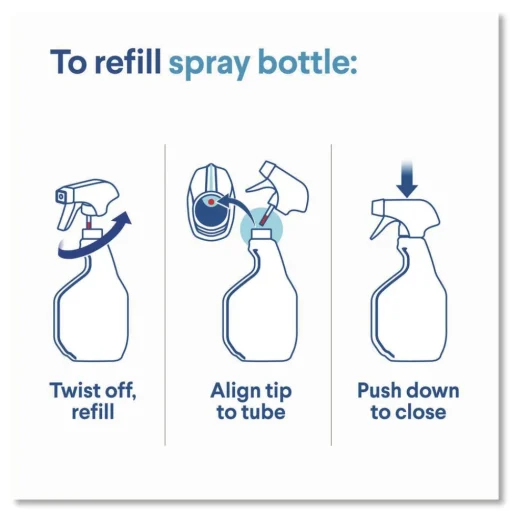 To refill spray bottle:

Twist off, refill

Align tip to tube

Push down to close