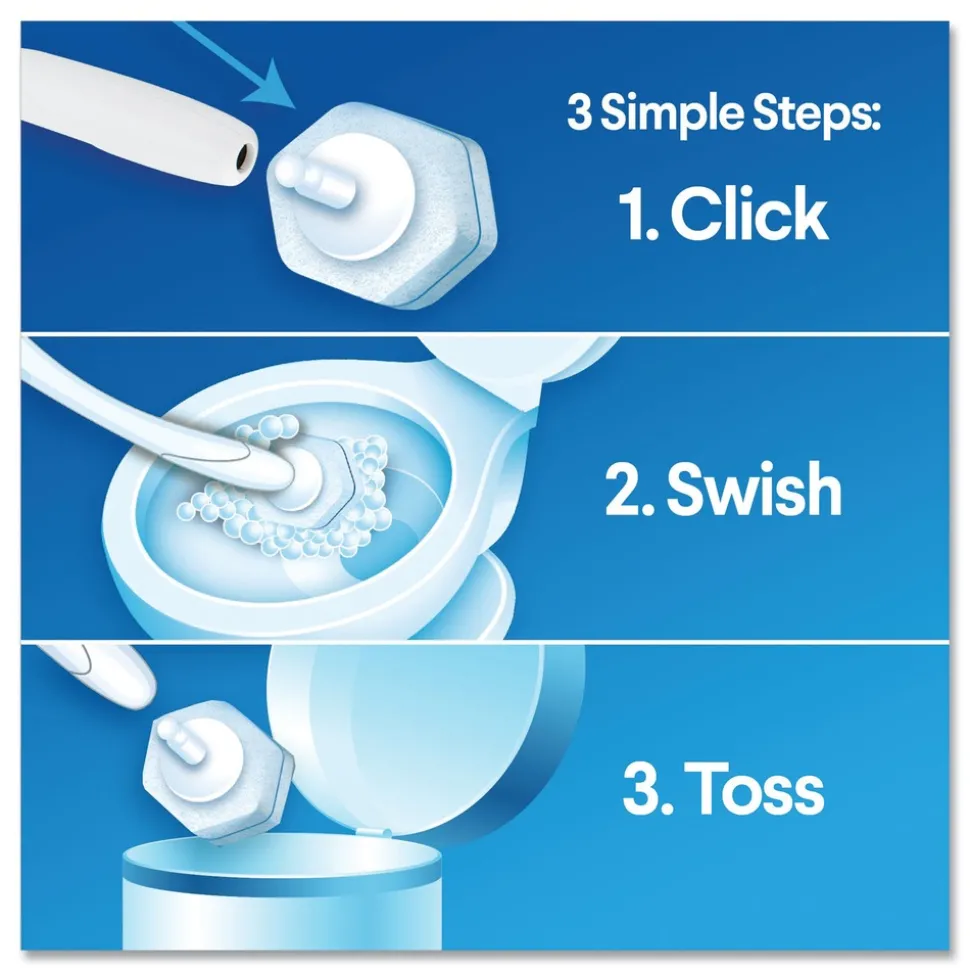 3 Simple Steps:

1. Click

2. Swish

3. Toss