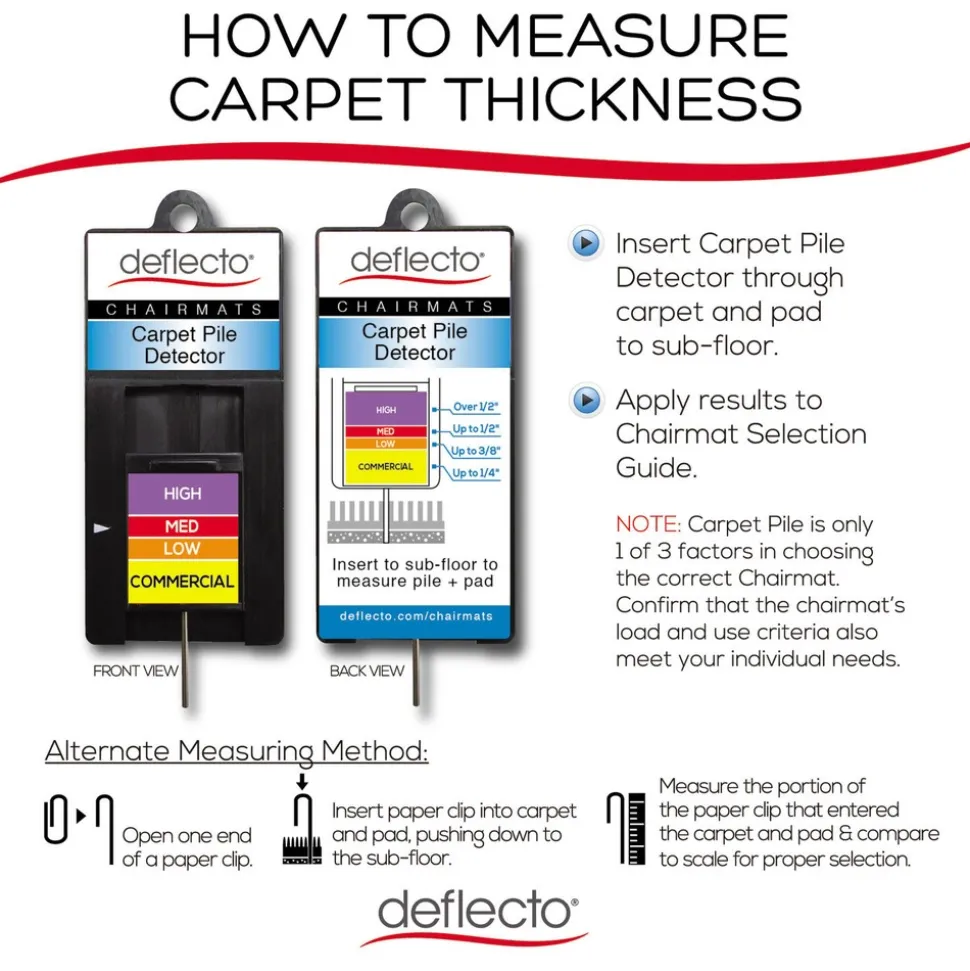 HOW TO MEASURE CARPET THICKNESS

deflecto®
CHAIRMATS
Carpet Pile Detector

HIGH
MED
LOW
COMMERCIAL

FRONT VIEW

deflecto®
CHAIRMATS
Carpet Pile Detector

HIGH
MED
LOW
COMMERCIAL

Over 1/2"
Up to 1/2"
Up to 3/8"
Up to 1/4"

Insert to sub-floor to measure pile + pad

deflecto.com/chairmats

BACK VIEW

Insert Carpet Pile Detector through carpet and pad to sub-floor.

Apply results to Chairmat Selection Guide.

NOTE: Carpet Pile is only 1 of 3 factors in choosing the correct Chairmat. Confirm that the chairmat's load and use criteria also meet your individual needs.

Alternate Measuring Method:

Open one end of a paper clip.

Insert paper clip into carpet and pad, pushing down to the sub-floor.

Measure the portion of the paper clip that entered the carpet and pad & compare to scale for proper selection.

deflecto®