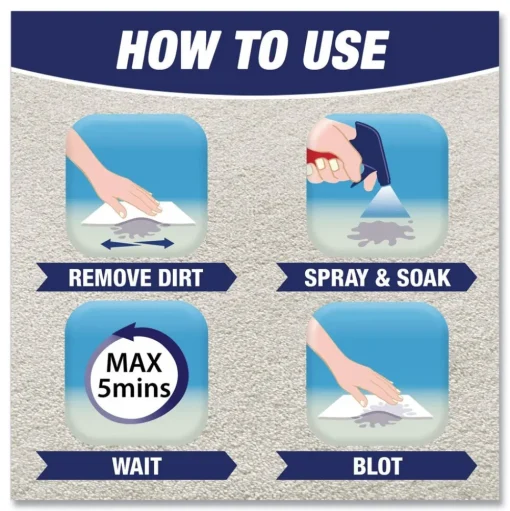 HOW TO USE

REMOVE DIRT

SPRAY & SOAK

MAX
5mins

WAIT

BLOT