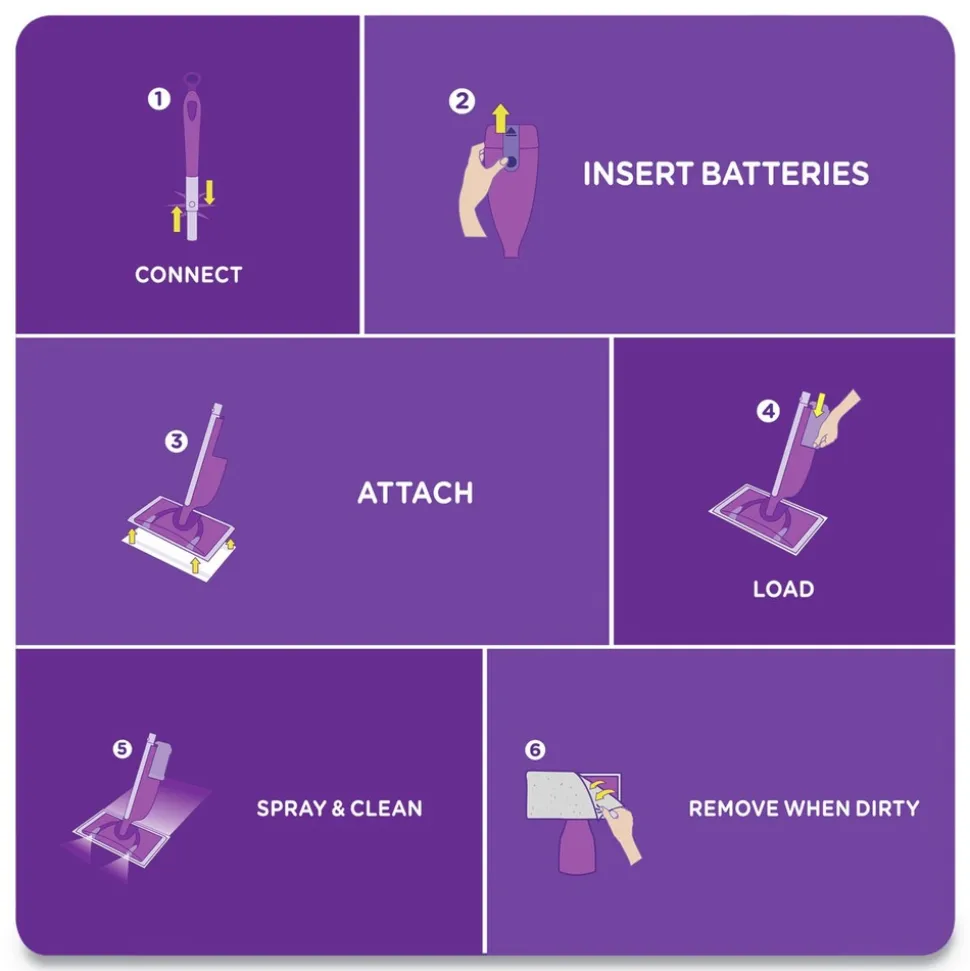 1
CONNECT

2
INSERT BATTERIES

3
ATTACH

4
LOAD

5
SPRAY & CLEAN

6
REMOVE WHEN DIRTY