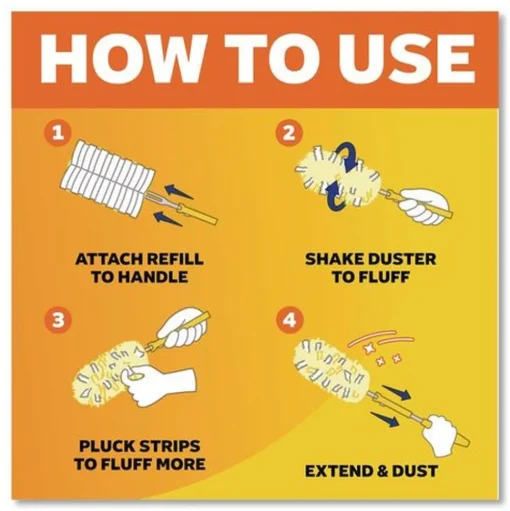 HOW TO USE

1

ATTACH REFILL TO HANDLE

2

SHAKE DUSTER TO FLUFF

3

PLUCK STRIPS TO FLUFF MORE

4

EXTEND & DUST